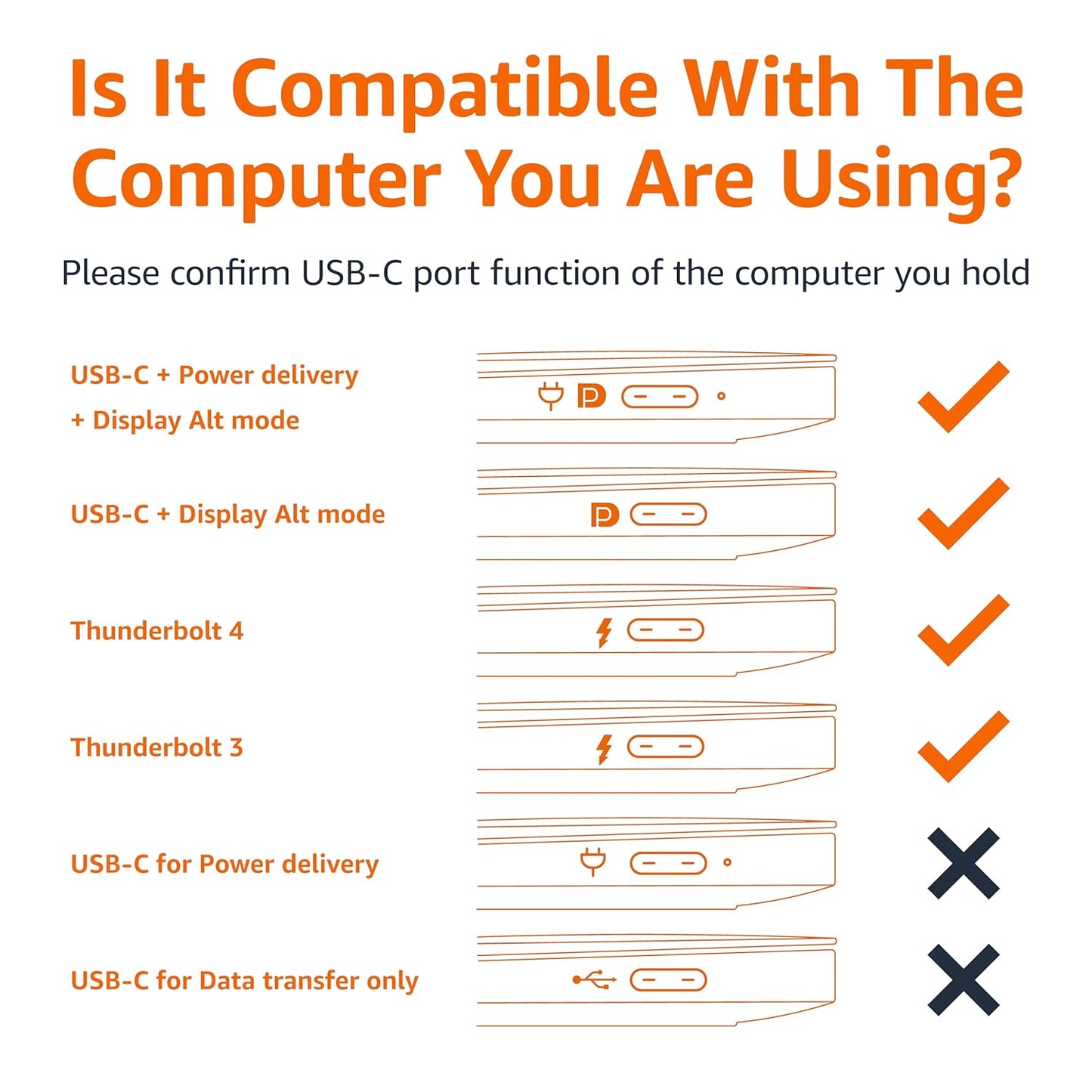 Is It Compatible With The Computer You Are Using?

Please confirm USB-C port function of the computer you hold

USB-C + Power delivery + Display Alt mode

USB-C + Display Alt mode

Thunderbolt 4

Thunderbolt 3

USB-C for Power delivery

USB-C for Data transfer only